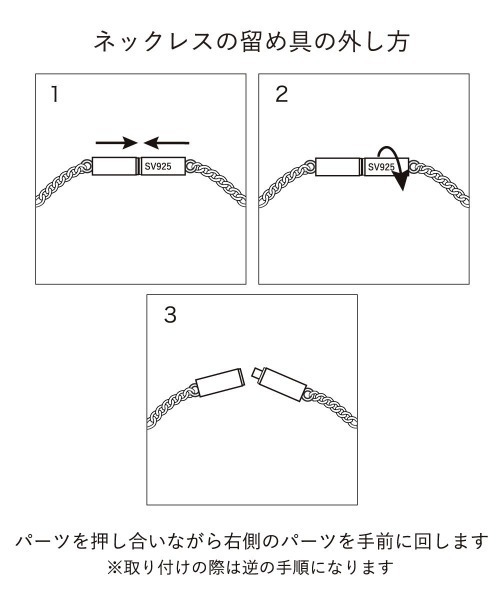 ネックレスの留め具の外し方

1

SV925

2

SV925

3

パーツを押し合いながら右側のパーツを手前に回します
※取り付けの際は逆の手順になります