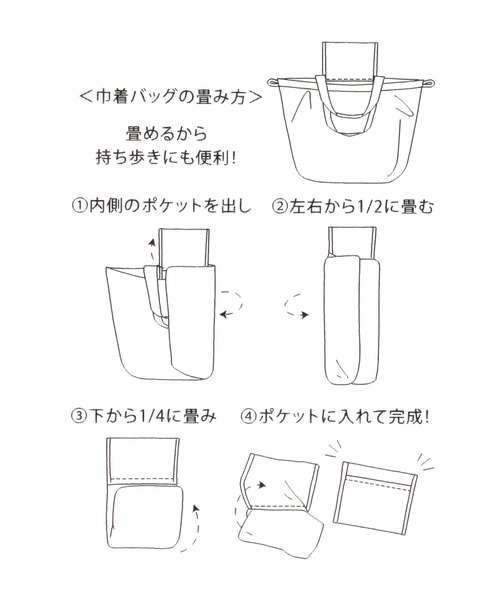 ＜巾着バッグの畳み方＞

畳めるから
持ち歩きにも便利！

①内側のポケットを出し

②左右から1/2に畳む

③下から1/4に畳み

④ポケットに入れて完成！