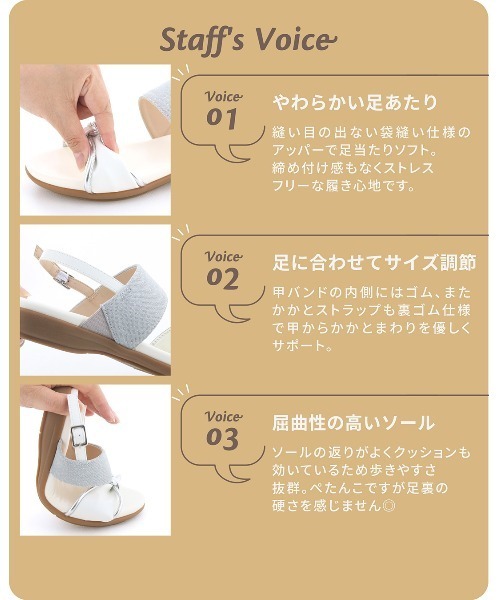 Staff's Voice

Voice 01

やわらかい足あたり

縫い目の出ない袋縫い仕様のアッパーで足当たりソフト。締め付け感もなくストレスフリーな履き心地です。

Voice 02

足に合わせてサイズ調節

甲バンドの内側にはゴム、またかかとストラップも裏ゴム仕様で甲からかかとまわりを優しくサポート。

Voice 03

屈曲性の高いソール

ソールの返りがよくクッションも効いているため歩きやすさ抜群。ぺたんこですが足裏の硬さを感じません◎