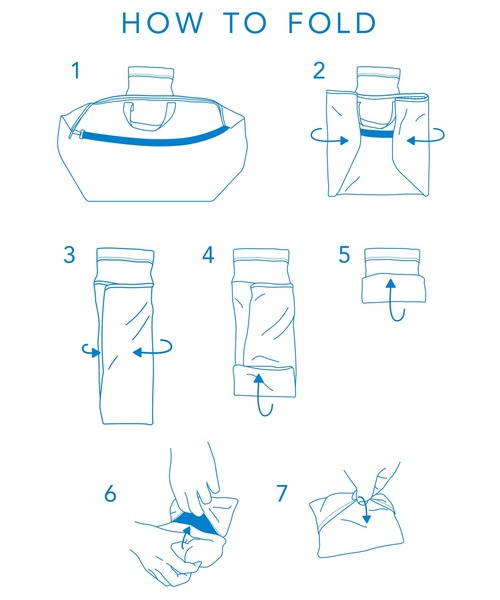 HOW TO FOLD

1

2

3

4

5

6

7