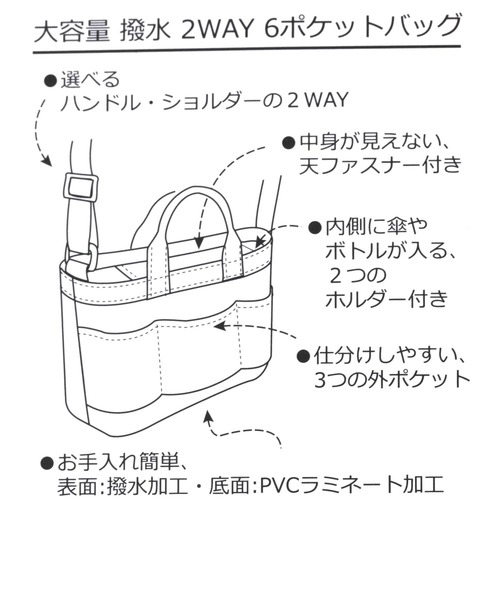 大容量 撥水 2WAY 6ポケットバッグ

●選べる
ハンドル・ショルダーの２WAY

●中身が見えない、
天ファスナー付き

●内側に傘や
ボトルが入る、
２つの
ホルダー付き

●仕分けしやすい、
3つの外ポケット

●お手入れ簡単、
表面:撥水加工・底面:PVCラミネート加工