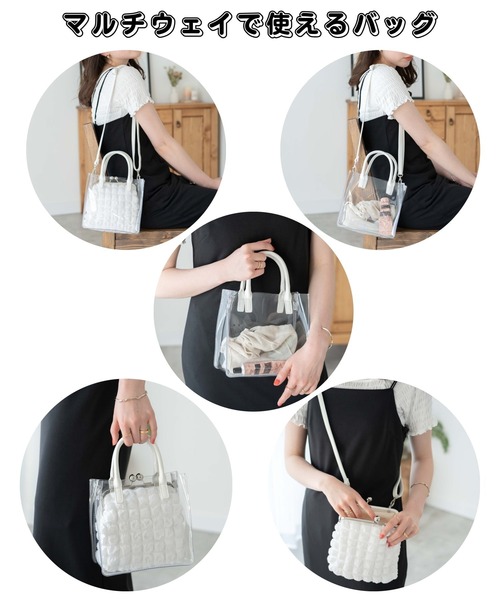 マルチウェイで使えるバッグ