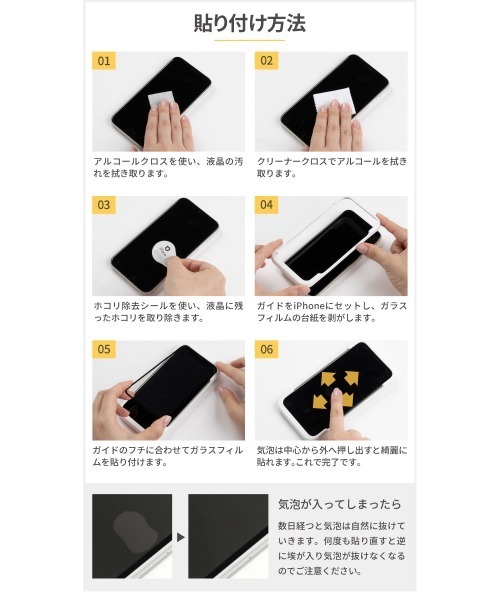 貼り付け方法

01

アルコールクロスを使い、液晶の汚れを拭き取ります。

02

クリーナークロスでアルコールを拭き取ります。

03

ホコリ除去シールを使い、液晶に残ったホコリを取り除きます。

04

ガイドをiPhoneにセットし、ガラスフィルムの台紙を剥がします。

05

ガイドのフチに合わせてガラスフィルムを貼り付けます。

06

気泡は中心から外へ押し出すと綺麗に貼れます。これで完了です。

気泡が入ってしまったら

数日経つと気泡は自然に抜けていきます。何度も貼り直すと逆に埃が入り気泡が抜けなくなるのでご注意ください。