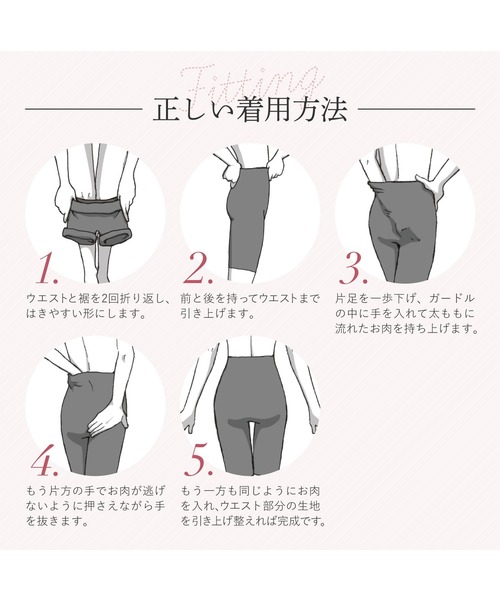 Fitting

正しい着用方法

1.
ウエストと裾を2回折り返し、はきやすい形にします。

2.
前と後を持ってウエストまで引き上げます。

3.
片足を一歩下げ、ガードルの中に手を入れて太ももに流れたお肉を持ち上げます。

4.
もう片方の手でお肉が逃げないように押さえながら手を抜きます。

5.
もう一方も同じようにお肉を入れ、ウエスト部分の生地を引き上げ整えれば完成です。