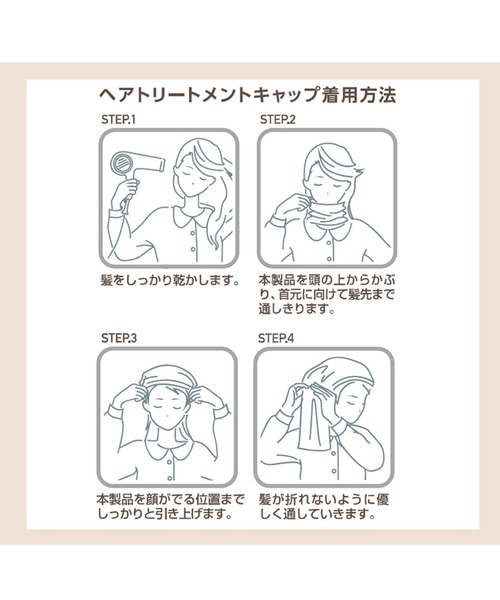 ヘアトリートメントキャップ着用方法

STEP.1

髪をしっかり乾かします。

STEP.2

本製品を頭の上からかぶり、首元に向けて髪先まで通しきります。

STEP.3

本製品を顔がでる位置までしっかりと引き上げます。

STEP.4

髪が折れないように優しく通していきます。