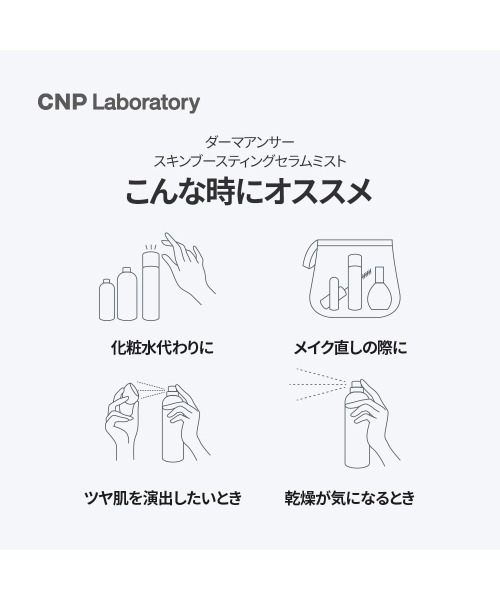 CNP Laboratory

ダーマアンサー
スキンブースティングセラムミスト

こんな時にオススメ

化粧水代わりに

メイク直しの際に

ツヤ肌を演出したいとき

乾燥が気になるとき