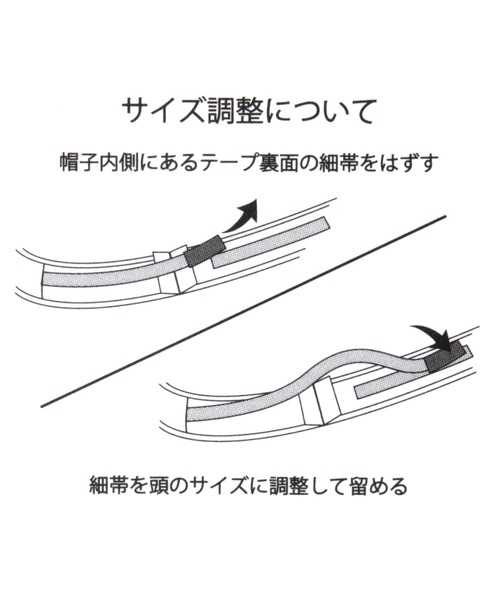 サイズ調整について

帽子内側にあるテープ裏面の細帯をはずす

細帯を頭のサイズに調整して留める