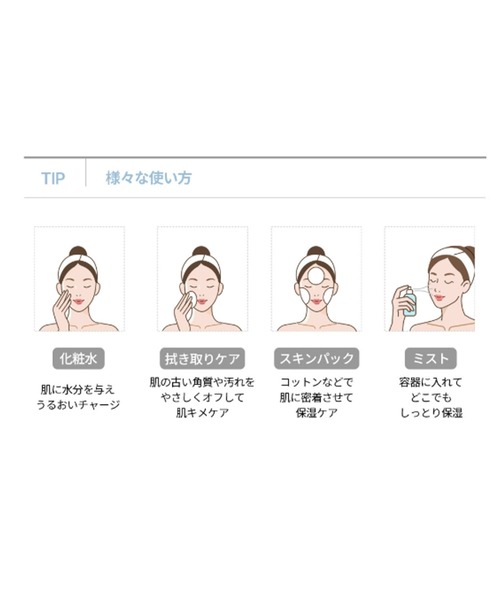 TIP 様々な使い方

化粧水

肌に水分を与え うるおいチャージ

拭き取りケア

肌の古い角質や汚れを やさしくオフして 肌キメケア

スキンパック

コットンなどで 肌に密着させて 保湿ケア

ミスト

容器に入れて どこでも しっとり保湿