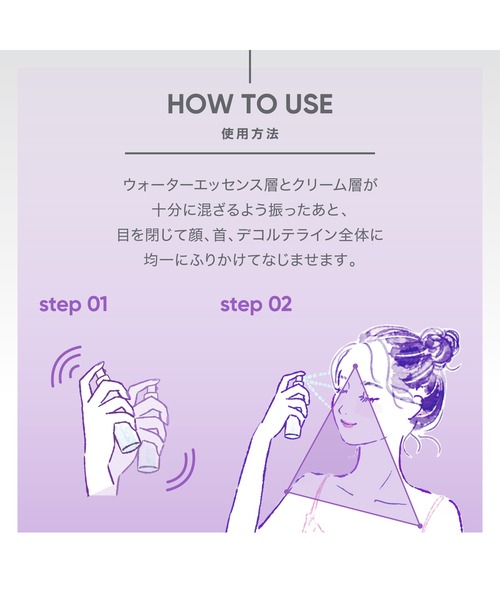 HOW TO USE
使用方法

ウォーターエッセンス層とクリーム層が十分に混ざるよう振ったあと、目を閉じて顔、首、デコルテライン全体に均一にふりかけてなじませます。

step 01

step 02