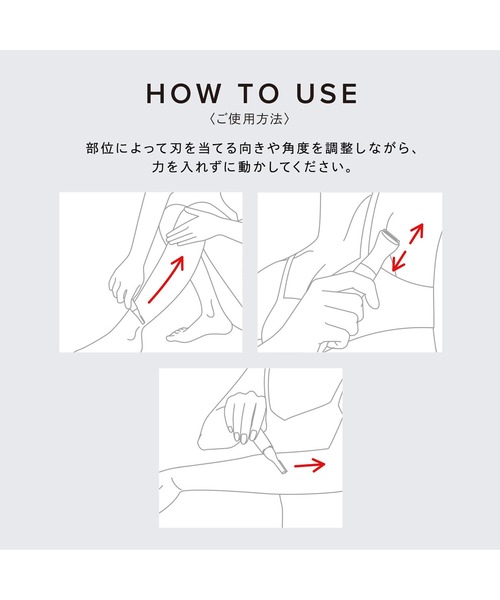 HOW TO USE
〈ご使用方法〉

部位によって刃を当てる向きや角度を調整しながら、力を入れずに動かしてください。