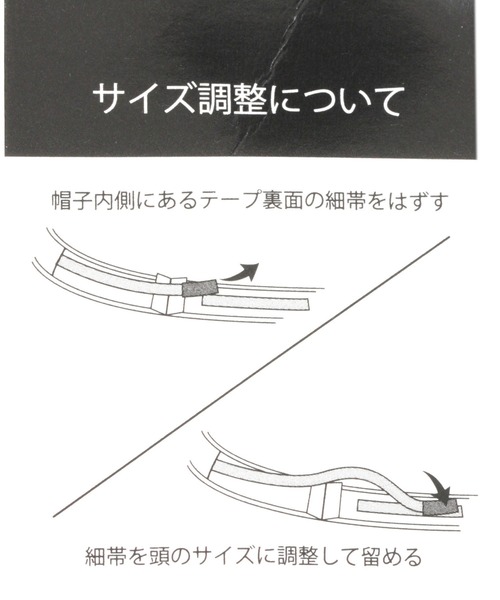 サイズ調整について

帽子内側にあるテープ裏面の細帯をはずす

細帯を頭のサイズに調整して留める