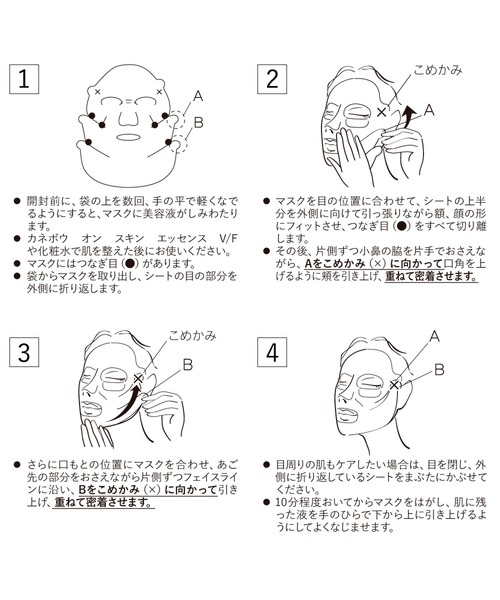 1

A

B

● 開封前に、袋の上を数回、手の平で軽くなでるようにすると、マスクに美容液がしみわたります。
● カネボウ オン スキン エッセンス V/Fや化粧水で肌を整えた後にお使いください。
● マスクにはつなぎ目（●）があります。
● 袋からマスクを取り出し、シートの目の部分を外側に折り返します。

2

こめかみ

A

● マスクを目の位置に合わせて、シートの上半分を外側に向けて引っ張りながら額、顔の形にフィットさせ、つなぎ目（●）をすべて切り離します。
● その後、片側ずつ小鼻の脇を片手でおさえながら、Aをこめかみ（×）に向かって口角を上げるように頬を引き上げ、重ねて密着させます。

3

こめかみ

B

● さらに口もとの位置にマスクを合わせ、あご先の部分をおさえながら片側ずつフェイスラインに沿い、Bをこめかみ（×）に向かって引き上げ、重ねて密着させます。

4

A

B

● 目周りの肌もケアしたい場合は、目を閉じ、外側に折り返しているシートをまぶたにかぶせてください。
● 10分程度おいてからマスクをはがし、肌に残った液を手のひらで下から上に引き上げるようにしてよくなじませます。