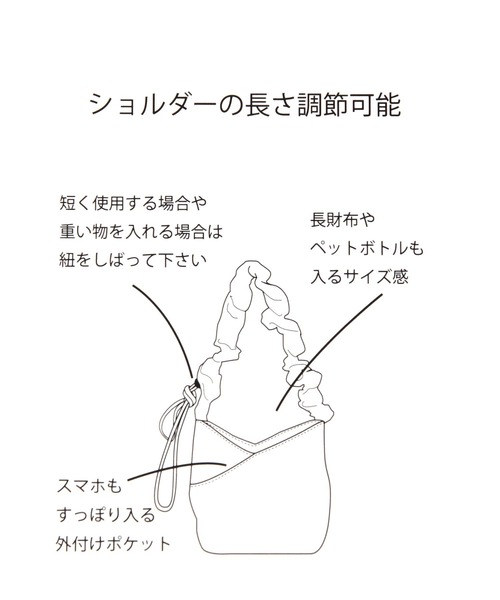 ショルダーの長さ調節可能

短く使用する場合や
重い物を入れる場合は
紐をしばって下さい

長財布や
ペットボトルも
入るサイズ感

スマホも
すっぽり入る
外付けポケット