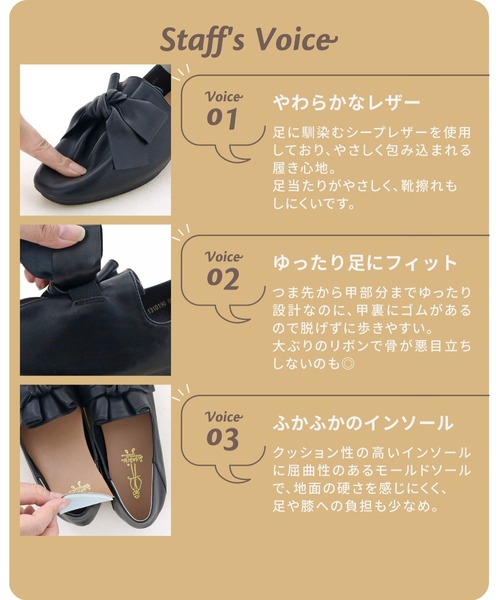 Staff's Voice

Voice 01

やわらかなレザー

足に馴染むシープレザーを使用しており、やさしく包み込まれる履き心地。
足当たりがやさしく、靴擦れもしにくいです。

Voice 02

ゆったり足にフィット

つま先から甲部分までゆったり設計なのに、甲裏にゴムがあるので脱げずに歩きやすい。
大ぶりのリボンで骨が悪目立ちしないのも◎

Voice 03

ふかふかのインソール

クッション性の高いインソールに屈曲性のあるモールドソールで、地面の硬さを感じにくく、足や膝への負担も少なめ。