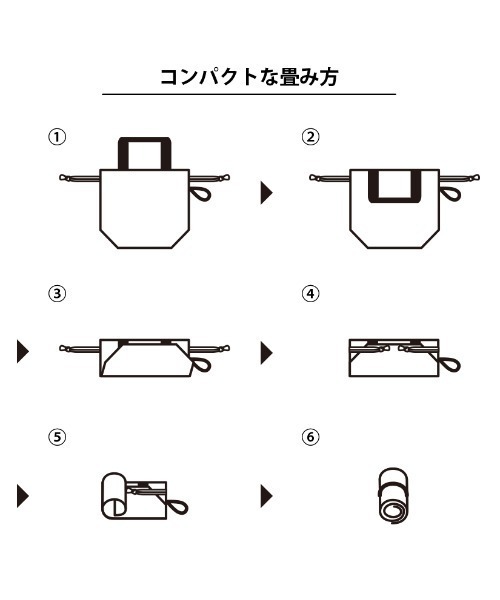 コンパクトな畳み方

①

②

③

④

⑤

⑥