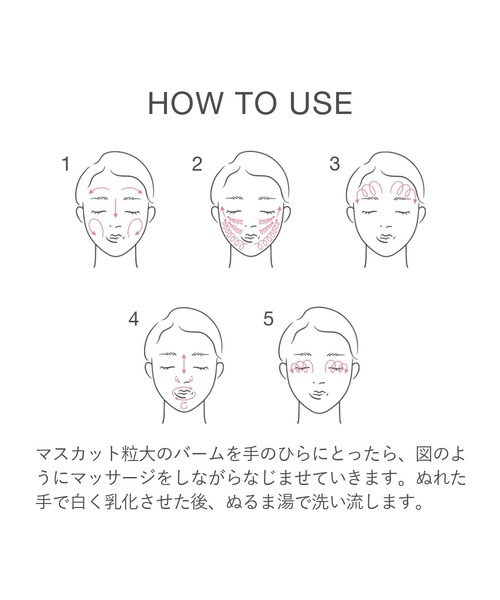 HOW TO USE

1

2

3

4

5

マスカット粒大のバームを手のひらにとったら、図のようにマッサージをしながらなじませていきます。ぬれた手で白く乳化させた後、ぬるま湯で洗い流します。