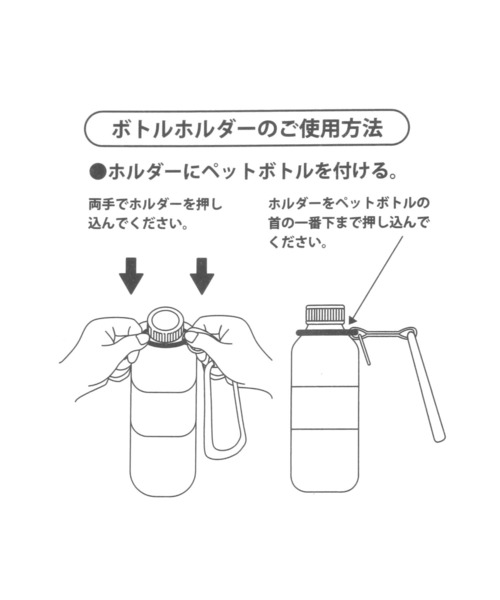 ボトルホルダーのご使用方法

●ホルダーにペットボトルを付ける。

両手でホルダーを押し込んでください。

ホルダーをペットボトルの首の一番下まで押し込んでください。