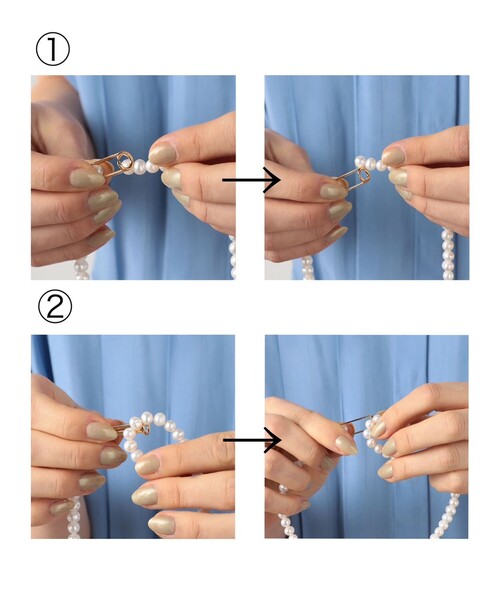 ①

②