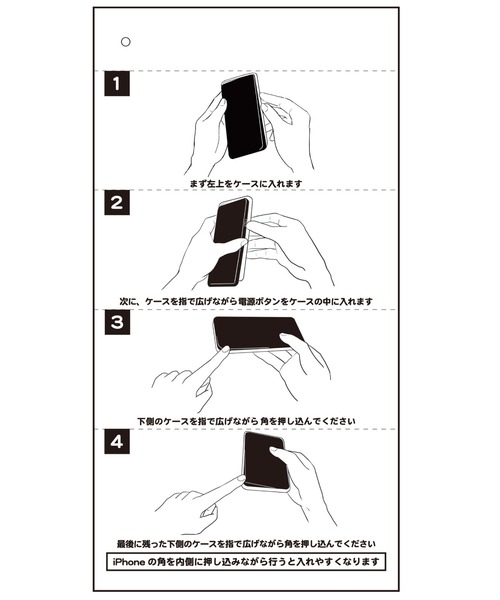 1

まず左上をケースに入れます

2

次に、ケースを指で広げながら電源ボタンをケースの中に入れます

3

下側のケースを指で広げながら 角を押し込んでください

4

最後に残った下側のケースを指で広げながら角を押し込んでください

iPhone の角を内側に押し込みながら行うと入れやすくなります