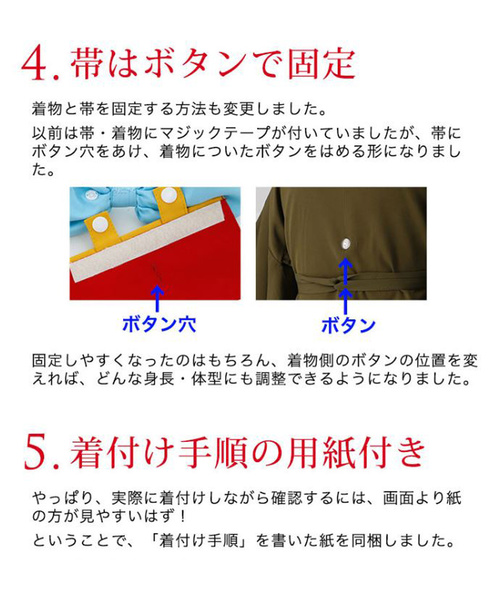 4. 帯はボタンで固定

着物と帯を固定する方法も変更しました。

以前は帯・着物にマジックテープが付いていましたが、帯にボタン穴をあけ、着物についたボタンをはめる形になりました。

ボタン穴

ボタン

固定しやすくなったのはもちろん、着物側のボタンの位置を変えれば、どんな身長・体型にも調整できるようになりました。

5. 着付け手順の用紙付き

やっぱり、実際に着付けしながら確認するには、画面より紙の方が見やすいはず！

ということで、「着付け手順」を書いた紙を同梱しました。