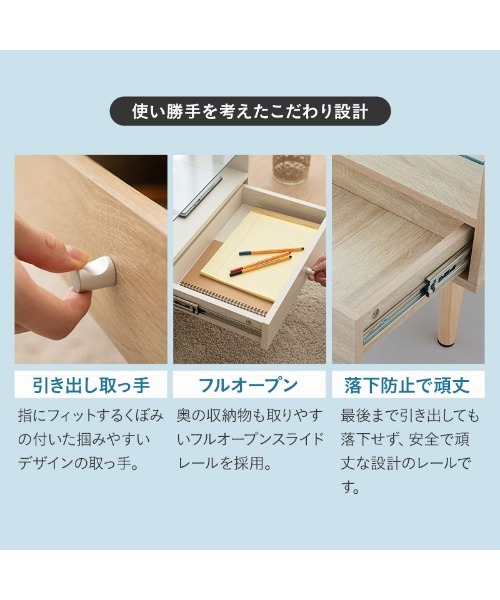 使い勝手を考えたこだわり設計

引き出し取っ手

指にフィットするくぼみの付いた掴みやすいデザインの取っ手。

フルオープン

奥の収納物も取りやすいフルオープンスライドレールを採用。

落下防止で頑丈

最後まで引き出しても落下せず、安全で頑丈な設計のレールです。