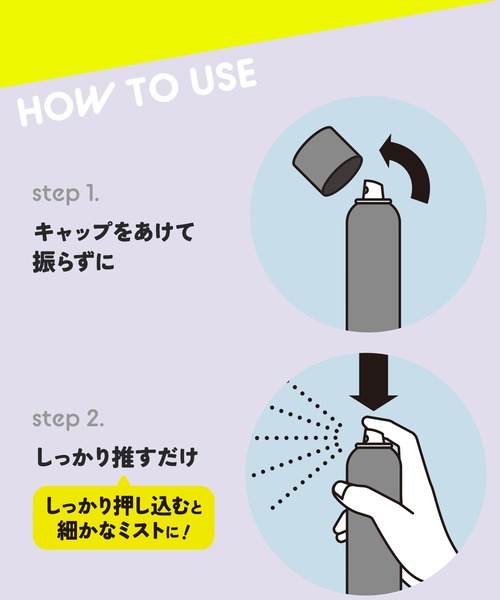 HOW TO USE

step 1.

キャップをあけて
振らずに

step 2.

しっかり推すだけ

しっかり押し込むと
細かなミストに!