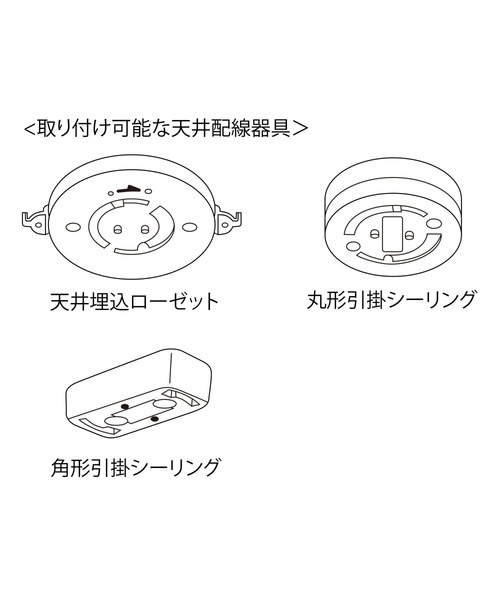 <取り付け可能な天井配線器具>

天井埋込ローゼット

丸形引掛シーリング

角形引掛シーリング