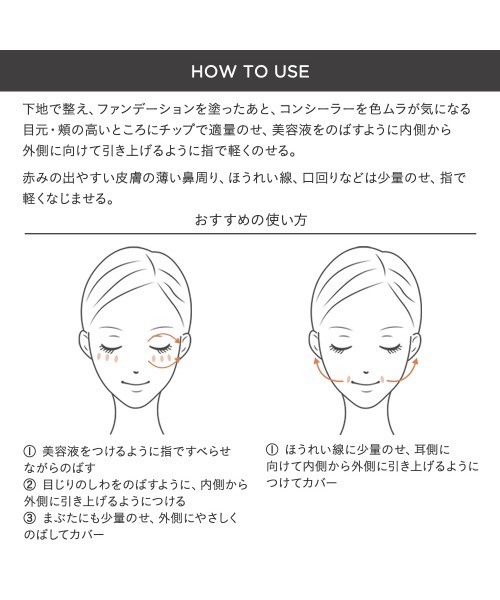 HOW TO USE

下地で整え、ファンデーションを塗ったあと、コンシーラーを色ムラが気になる目元・頬の高いところにチップで適量のせ、美容液をのばすように内側から外側に向けて引き上げるように指で軽くのせる。

赤みの出やすい皮膚の薄い鼻周り、ほうれい線、口回りなどは少量のせ、指で軽くなじませる。

おすすめの使い方

① 美容液をつけるように指ですべらせながらのばす
② 目じりのしわをのばすように、内側から外側に引き上げるようにつける
③ まぶたにも少量のせ、外側にやさしくのばしてカバー

① ほうれい線に少量のせ、耳側に向けて内側から外側に引き上げるようにつけてカバー