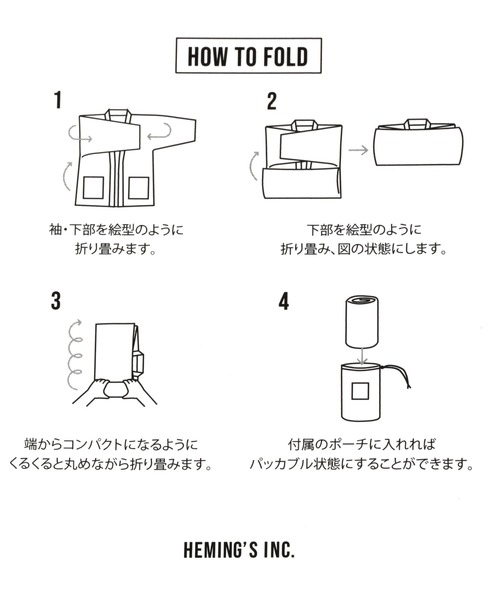 HOW TO FOLD

1

袖・下部を絵型のように折り畳みます。

2

下部を絵型のように折り畳み、図の状態にします。

3

端からコンパクトになるようにくるくると丸めながら折り畳みます。

4

付属のポーチに入れればパッカブル状態にすることができます。

HEMING'S INC.