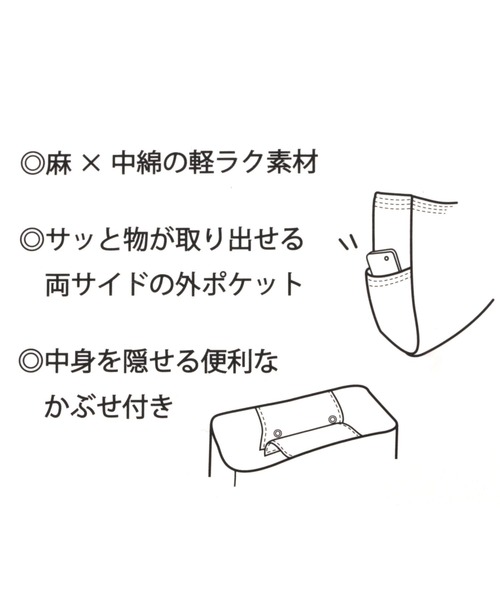 ◎麻 × 中綿の軽ラク素材

◎サッと物が取り出せる
両サイドの外ポケット

◎中身を隠せる便利な
かぶせ付き