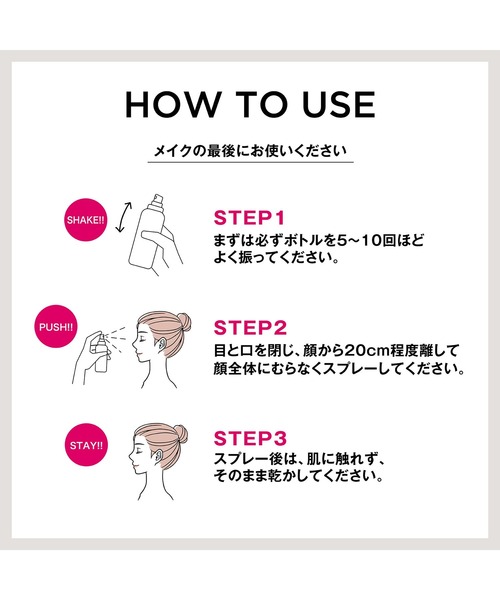 HOW TO USE

メイクの最後にお使いください

SHAKE!!

STEP1
まずは必ずボトルを5～10回ほどよく振ってください。

PUSH!!

STEP2
目と口を閉じ、顔から20cm程度離して顔全体にむらなくスプレーしてください。

STAY!!

STEP3
スプレー後は、肌に触れず、そのまま乾かしてください。