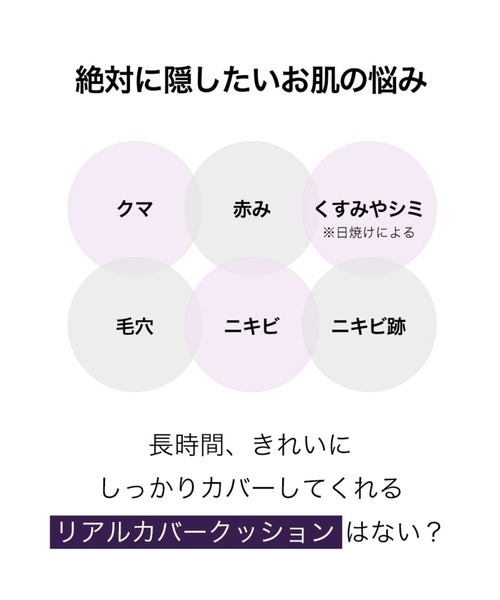 絶対に隠したいお肌の悩み

クマ

赤み

くすみやシミ
※日焼けによる

毛穴

ニキビ

ニキビ跡

長時間、きれいに
しっかりカバーしてくれる
リアルカバークッションはない？