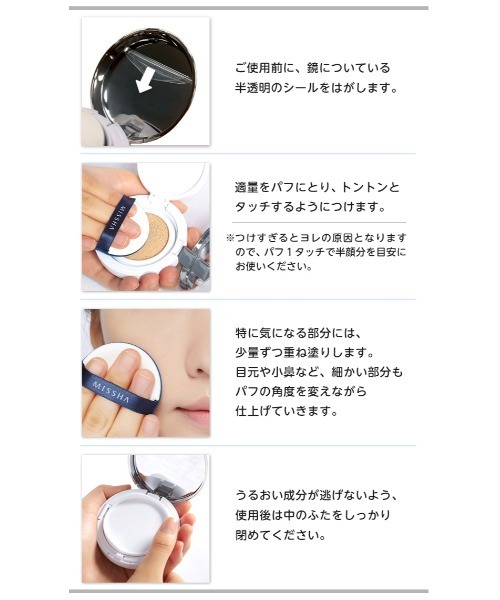 ご使用前に、鏡についている半透明のシールをはがします。

MISSHA

適量をパフにとり、トントンとタッチするようにつけます。

※つけすぎるとヨレの原因となりますので、パフ１タッチで半顔分を目安にお使いください。

MISSHA

特に気になる部分には、少量ずつ重ね塗りします。目元や小鼻など、細かい部分もパフの角度を変えながら仕上げていきます。

うるおい成分が逃げないよう、使用後は中のふたをしっかり閉めてください。