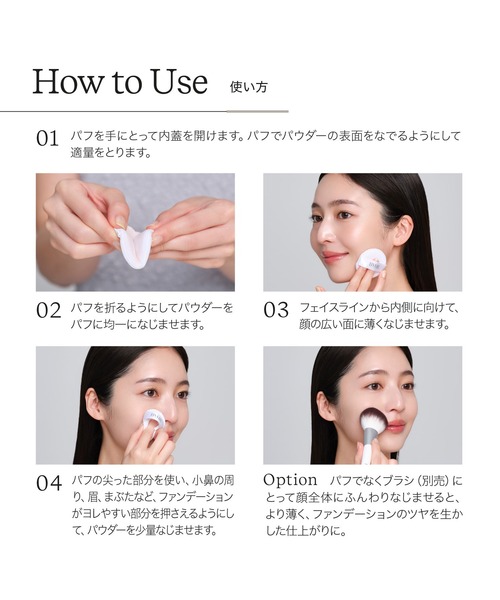 How to Use 使い方

01 パフを手にとって内蓋を開けます。パフでパウダーの表面をなでるようにして適量をとります。

02 パフを折るようにしてパウダーをパフに均一になじませます。

03 フェイスラインから内側に向けて、顔の広い面に薄くなじませます。

04 パフの尖った部分を使い、小鼻の周り、眉、まぶたなど、ファンデーションがヨレやすい部分を押さえるようにして、パウダーを少量なじませます。

Option パフでなくブラシ（別売）にとって顔全体にふんわりなじませると、より薄く、ファンデーションのツヤを生かした仕上がりに。