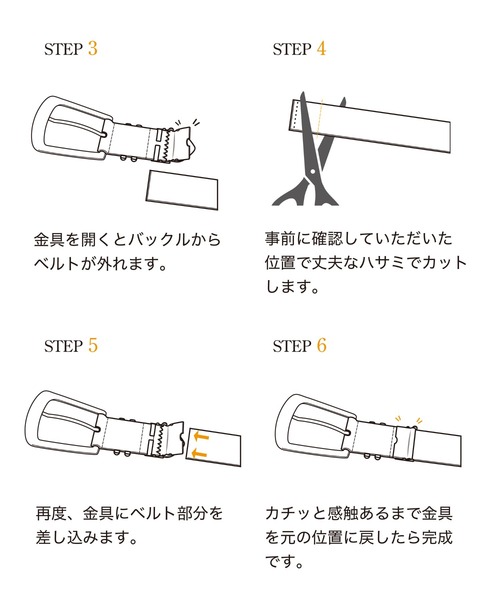 STEP 3

金具を開くとバックルからベルトが外れます。

STEP 4

事前に確認していただいた位置で丈夫なハサミでカットします。

STEP 5

再度、金具にベルト部分を差し込みます。

STEP 6

カチッと感触あるまで金具を元の位置に戻したら完成です。