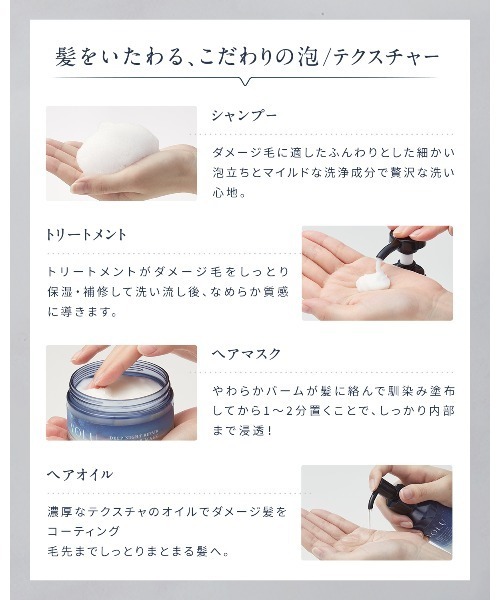 髪をいたわる、こだわりの泡/テクスチャー

シャンプー

ダメージ毛に適したふんわりとした細かい泡立ちとマイルドな洗浄成分で贅沢な洗い心地。

トリートメント

トリートメントがダメージ毛をしっとり保湿・補修して洗い流し後、なめらか質感に導きます。

ヘアマスク

やわらかバームが髪に絡んで馴染み塗布してから1～2分置くことで、しっかり内部まで浸透！

ヘアオイル

濃厚なテクスチャのオイルでダメージ髪をコーティング
毛先までしっとりまとまる髪へ。