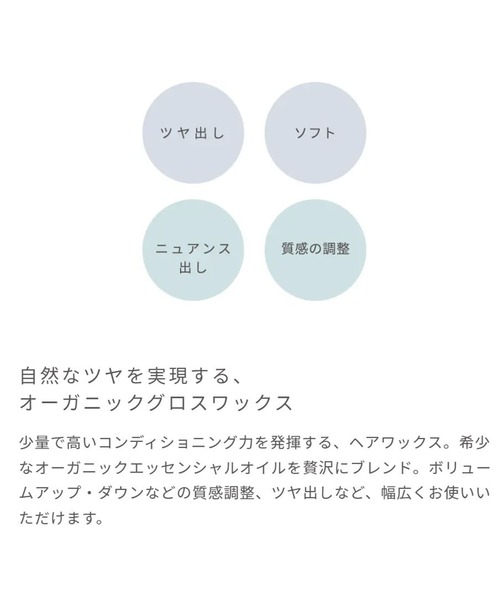 ツヤ出し

ソフト

ニュアンス
出し

質感の調整

自然なツヤを実現する、
オーガニックグロスワックス

少量で高いコンディショニング力を発揮する、ヘアワックス。希少なオーガニックエッセンシャルオイルを贅沢にブレンド。ボリュームアップ・ダウンなどの質感調整、ツヤ出しなど、幅広くお使いいただけます。