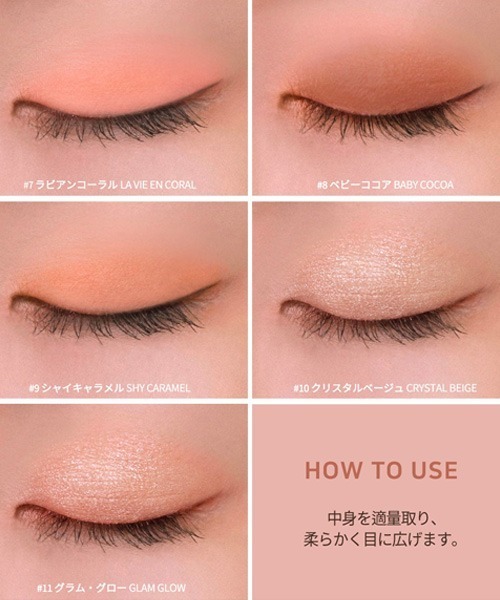 #7 ラビアンコーラル LA VIE EN CORAL

#8 ベビーココア BABY COCOA

#9 シャイキャラメル SHY CARAMEL

#10 クリスタルベージュ CRYSTAL BEIGE

#11 グラム・グロー GLAM GLOW

HOW TO USE

中身を適量取り、
柔らかく目に広げます。