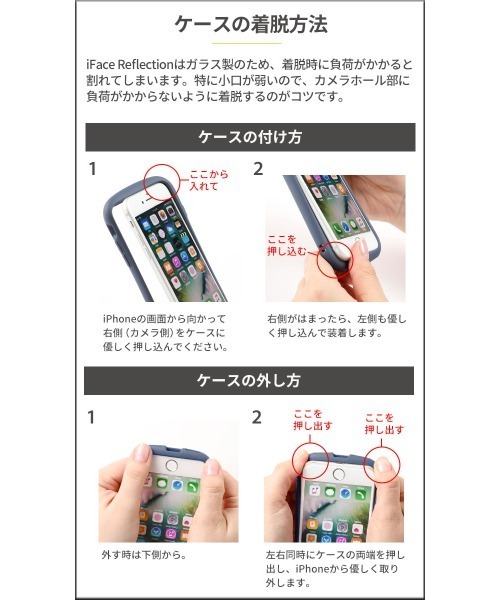 ケースの着脱方法

iFace Reflectionはガラス製のため、着脱時に負荷がかかると割れてしまいます。特に小口が弱いので、カメラホール部に負荷がかからないように着脱するのがコツです。

ケースの付け方

1

ここから入れて

iPhoneの画面から向かって右側（カメラ側）をケースに優しく押し込んでください。

2

ここを押し込む

右側がはまったら、左側も優しく押し込んで装着します。

ケースの外し方

1

外す時は下側から。

2

ここを押し出す

ここを押し出す

左右同時にケースの両端を押し出し、iPhoneから優しく取り外します。