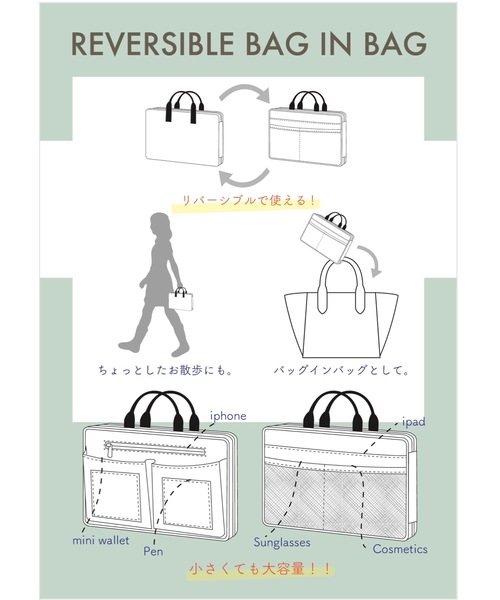 REVERSIBLE BAG IN BAG

リバーシブルで使える！

ちょっとしたお散歩にも。

バッグインバッグとして。

iphone

mini wallet

Pen

ipad

Sunglasses

Cosmetics

小さくても大容量！！