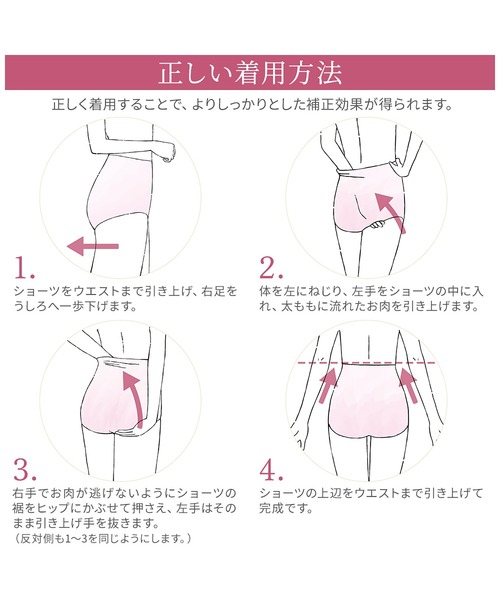 正しい着用方法

正しく着用することで、よりしっかりとした補正効果が得られます。

1.

ショーツをウエストまで引き上げ、右足をうしろへ一歩下げます。

2.

体を左にねじり、左手をショーツの中に入れ、太ももに流れたお肉を引き上げます。

3.

右手でお肉が逃げないようにショーツの裾をヒップにかぶせて押さえ、左手はそのまま引き上げ手を抜きます。
（反対側も1〜3を同じようにします。）

4.

ショーツの上辺をウエストまで引き上げて完成です。