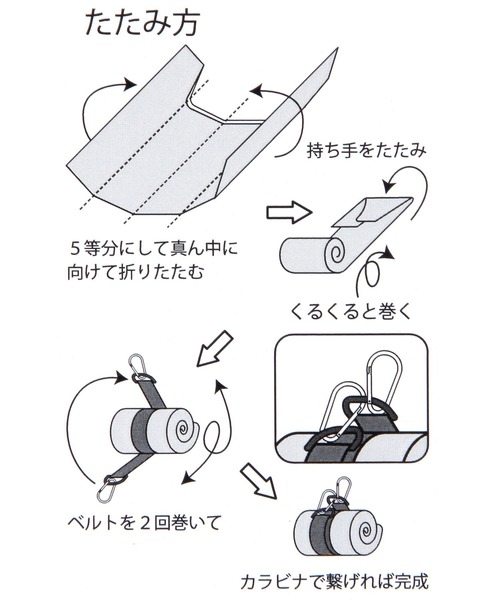 たたみ方

持ち手をたたみ

５等分にして真ん中に向けて折りたたむ

くるくると巻く

ベルトを２回巻いて

カラビナで繋げれば完成