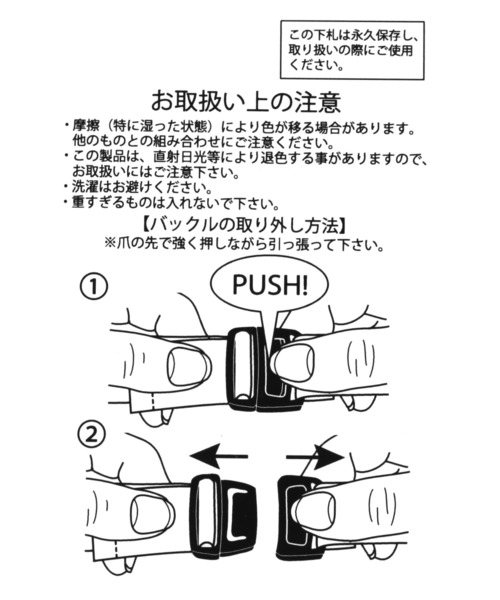 この下札は永久保存し、取り扱いの際にご使用ください。

お取扱い上の注意

・摩擦（特に湿った状態）により色が移る場合があります。他のものとの組み合わせにご注意ください。
・この製品は、直射日光等により退色する事がありますので、お取扱いにはご注意下さい。
・洗濯はお避けください。
・重すぎるものは入れないで下さい。

【バックルの取り外し方法】
※爪の先で強く押しながら引っ張って下さい。

①

PUSH!

②