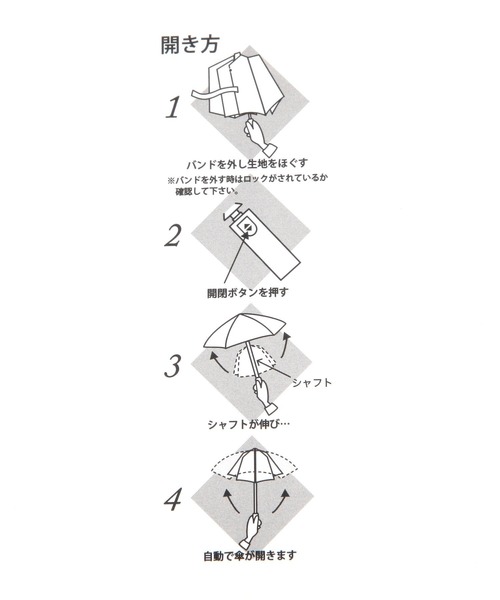 開き方

1

バンドを外し生地をほぐす
※バンドを外す時はロックがされているか確認して下さい。

2

開閉ボタンを押す

3

シャフト

シャフトが伸び…

4

自動で傘が開きます