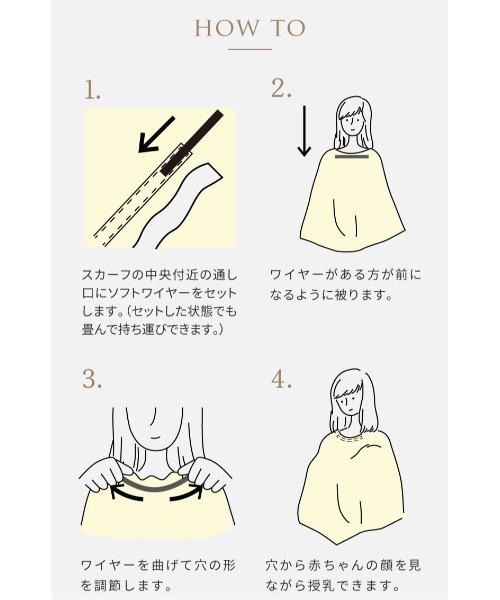 HOW TO

1.

スカーフの中央付近の通し口にソフトワイヤーをセットします。（セットした状態でも畳んで持ち運びできます。）

2.

ワイヤーがある方が前になるように被ります。

3.

ワイヤーを曲げて穴の形を調節します。

4.

穴から赤ちゃんの顔を見ながら授乳できます。