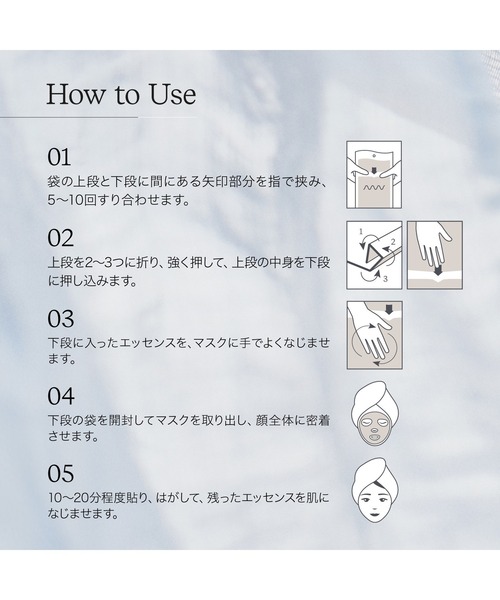 How to Use

01
袋の上段と下段に間にある矢印部分を指で挟み、5〜10回すり合わせます。

02
上段を2〜3つに折り、強く押して、上段の中身を下段に押し込みます。

1
2
3

03
下段に入ったエッセンスを、マスクに手でよくなじませます。

04
下段の袋を開封してマスクを取り出し、顔全体に密着させます。

05
10〜20分程度貼り、はがして、残ったエッセンスを肌になじませます。