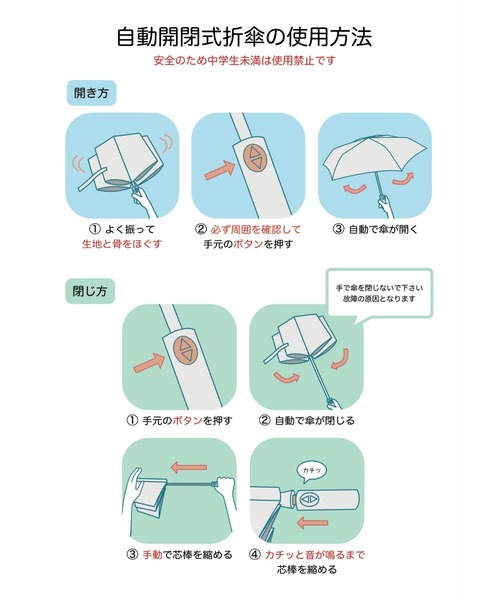 自動開閉式折傘の使用方法
安全のため中学生未満は使用禁止です

開き方

① よく振って
生地と骨をほぐす

② 必ず周囲を確認して
手元のボタンを押す

③ 自動で傘が開く

閉じ方

手で傘を閉じないで下さい
故障の原因となります

① 手元のボタンを押す

② 自動で傘が閉じる

カチッ

③ 手動で芯棒を縮める

④ カチッと音が鳴るまで
芯棒を縮める