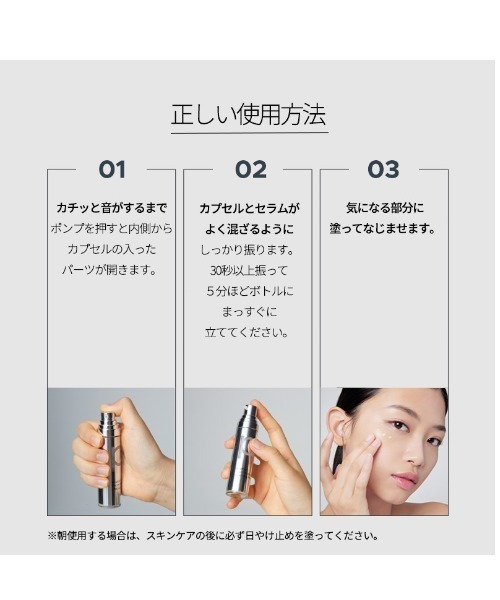 正しい使用方法

01

カチッと音がするまで
ポンプを押すと内側から
カプセルの入った
パーツが開きます。

02

カプセルとセラムが
よく混ざるように
しっかり振ります。
30秒以上振って
5分ほどボトルに
まっすぐに
立ててください。

03

気になる部分に
塗ってなじませます。

※朝使用する場合は、スキンケアの後に必ず日やけ止めを塗ってください。