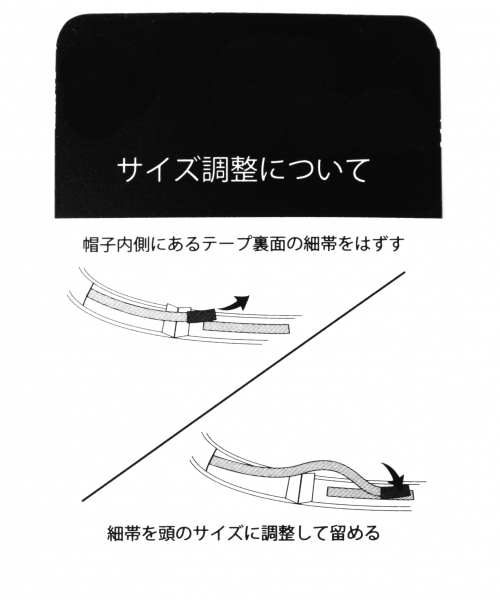 サイズ調整について

帽子内側にあるテープ裏面の細帯をはずす

細帯を頭のサイズに調整して留める