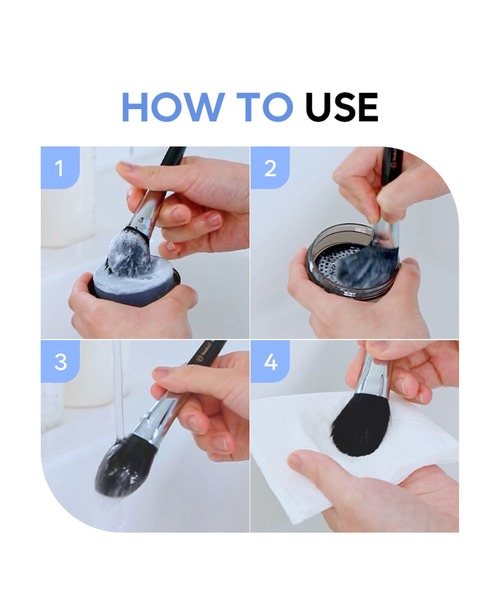 HOW TO USE

1

2

3

4